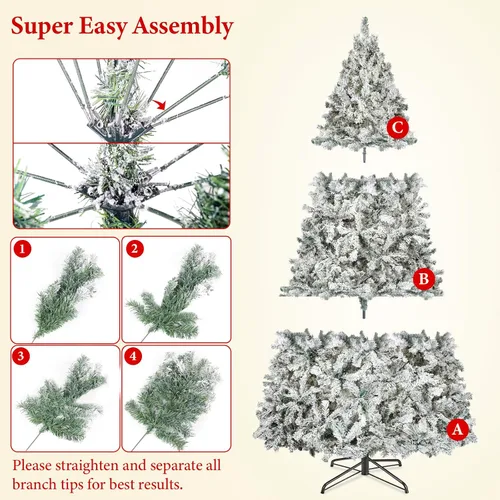 Super Easy Assembly

1

2

3

4

Please straighten and separate all branch tips for best results.

C

B

A