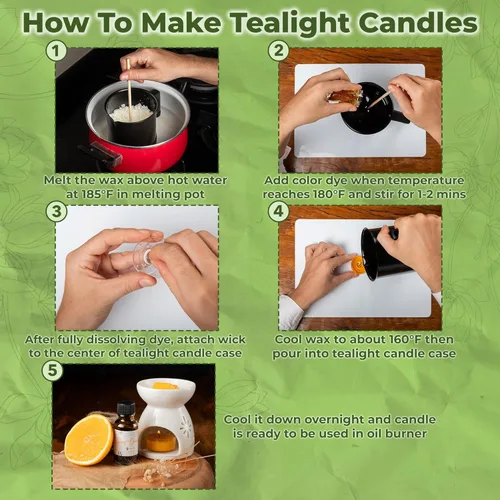 How To Make Tealight Candles

1

Melt the wax above hot water at 185°F in melting pot

2

Add color dye when temperature reaches 180°F and stir for 1-2 mins

3

After fully dissolving dye, attach wick to the center of tealight candle case

4

Cool wax to about 160°F then pour into tealight candle case

5

Cool it down overnight and candle is ready to be used in oil burner