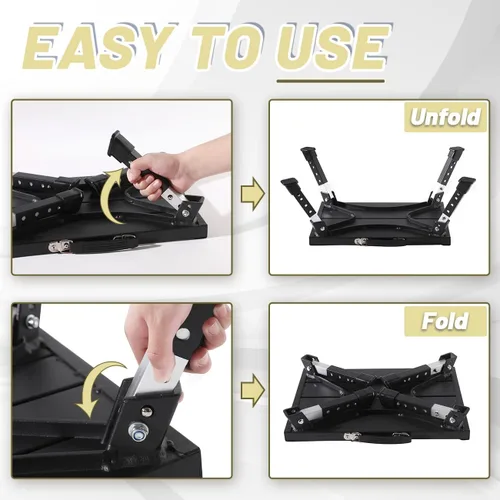 EASY TO USE

Unfold

Fold