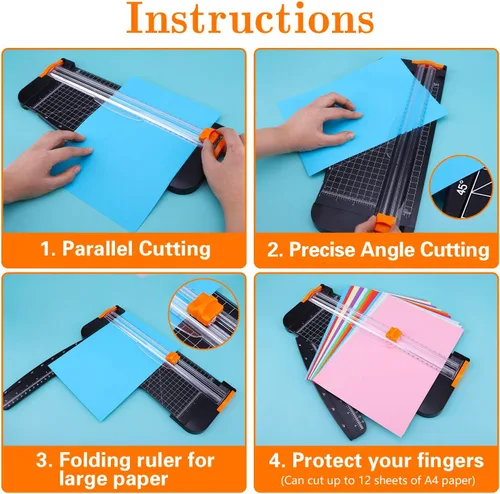 Instructions

45°

1. Parallel Cutting

2. Precise Angle Cutting

3. Folding ruler for large paper

4. Protect your fingers
(Can cut up to 12 sheets of A4 paper)