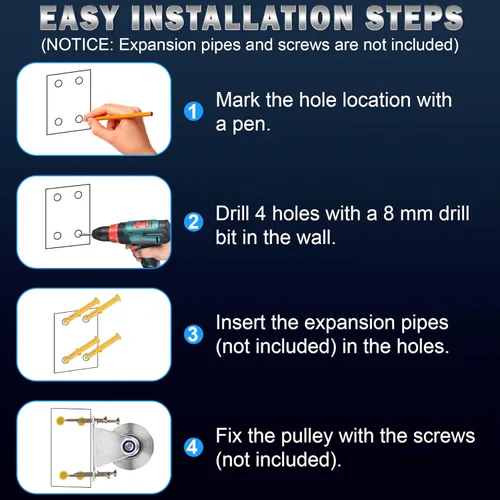 EASY INSTALLATION STEPS
(NOTICE: Expansion pipes and screws are not included)

1 Mark the hole location with a pen.

2 Drill 4 holes with a 8 mm drill bit in the wall.

3 Insert the expansion pipes (not included) in the holes.

4 Fix the pulley with the screws (not included).