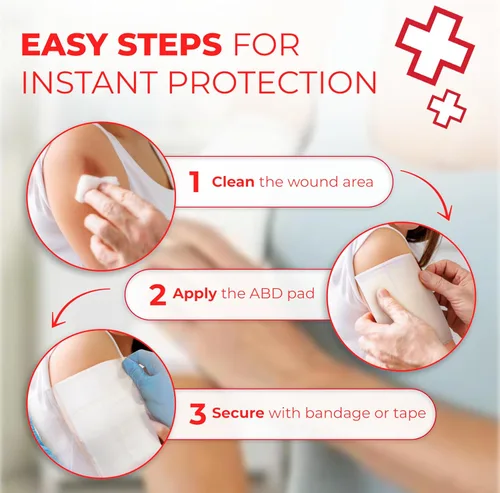 EASY STEPS FOR INSTANT PROTECTION

1 Clean the wound area

2 Apply the ABD pad

3 Secure with bandage or tape