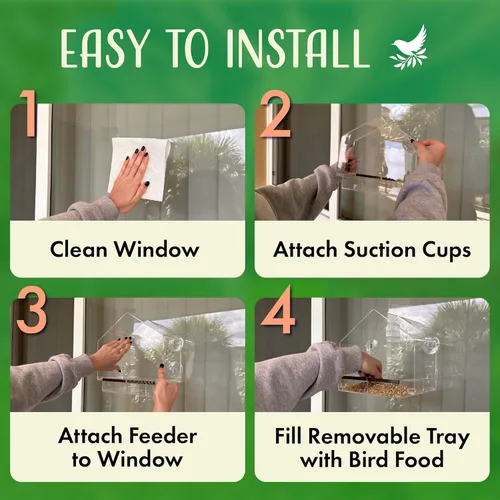 EASY TO INSTALL

1
Clean Window

2
Attach Suction Cups

3
Attach Feeder to Window

4
Fill Removable Tray with Bird Food