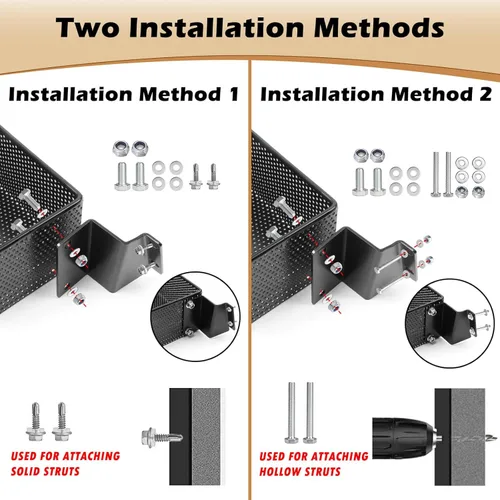 Two Installation Methods

Installation Method 1

USED FOR ATTACHING SOLID STRUTS

Installation Method 2

USED FOR ATTACHING HOLLOW STRUTS