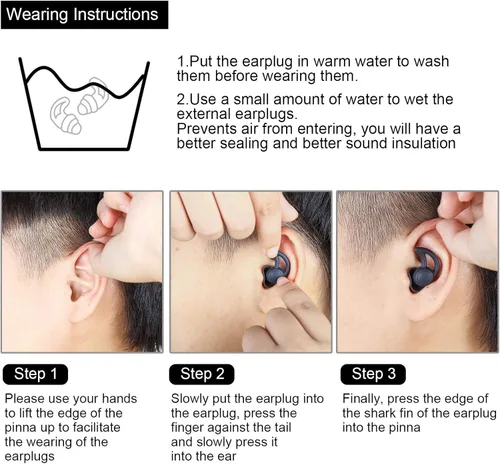 Wearing Instructions

1.Put the earplug in warm water to wash them before wearing them.

2.Use a small amount of water to wet the external earplugs.
Prevents air from entering, you will have a better sealing and better sound insulation

Step 1

Please use your hands to lift the edge of the pinna up to facilitate the wearing of the earplugs

Step 2

Slowly put the earplug into the earplug, press the finger against the tail and slowly press it into the ear

Step 3

Finally, press the edge of the shark fin of the earplug into the pinna