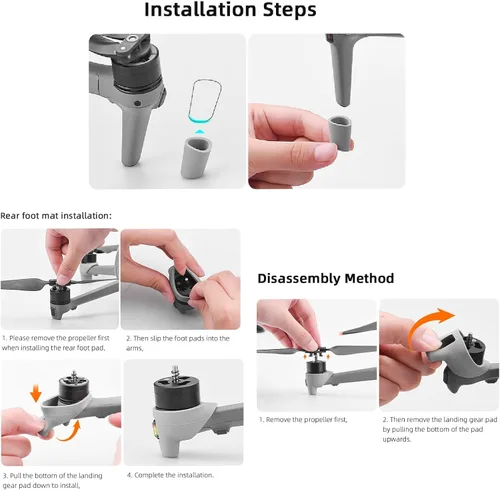 Installation Steps

Rear foot mat installation:

1. Please remove the propeller first when installing the rear foot pad,

2. Then slip the foot pads into the arms,

3. Pull the bottom of the landing gear pad down to install,

4. Complete the installation.

Disassembly Method

1. Remove the propeller first,

2. Then remove the landing gear pad by pulling the bottom of the pad upwards.