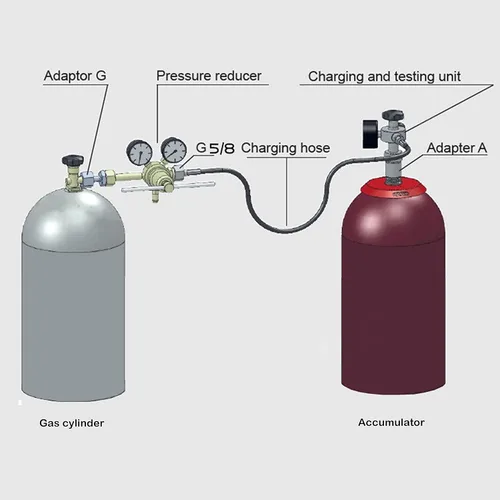 Adaptor G

Pressure reducer

Charging and testing unit

G 5/8

Charging hose

Adapter A

Gas cylinder

Accumulator