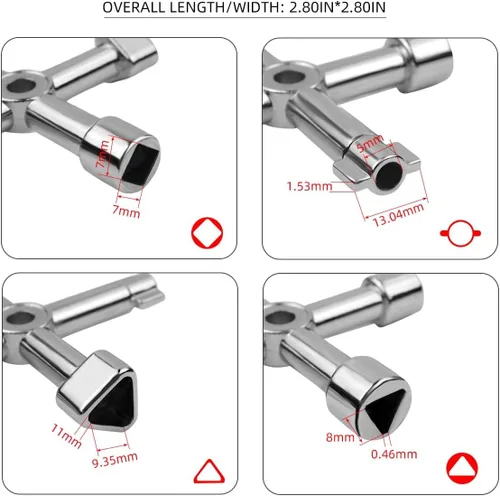 OVERALL LENGTH/WIDTH: 2.80IN*2.80IN

7mm

7mm

5mm

1.53mm

13.04mm

11mm

9.35mm

8mm

0.46mm