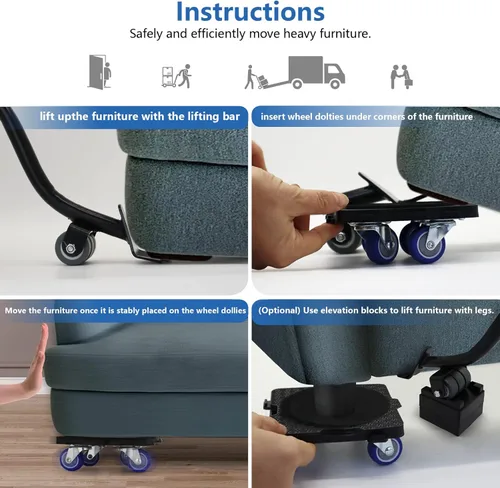 Instructions

Safely and efficiently move heavy furniture.

lift upthe furniture with the lifting bar

insert wheel dolties under corners of the furniture

Move the furniture once it is stably placed on the wheel dollies

(Optional) Use elevation blocks to lift furniture with legs.