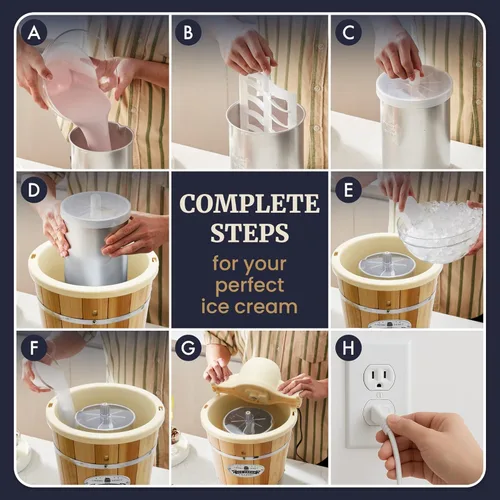 A

B

C

D

COMPLETE STEPS

for your perfect ice cream

E

F

G

H