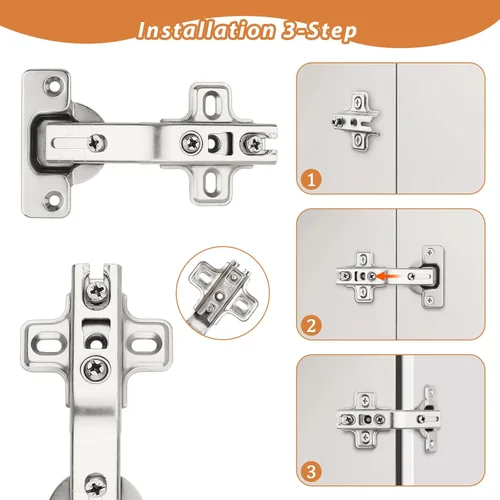 Installation 3-Step

1

2

3