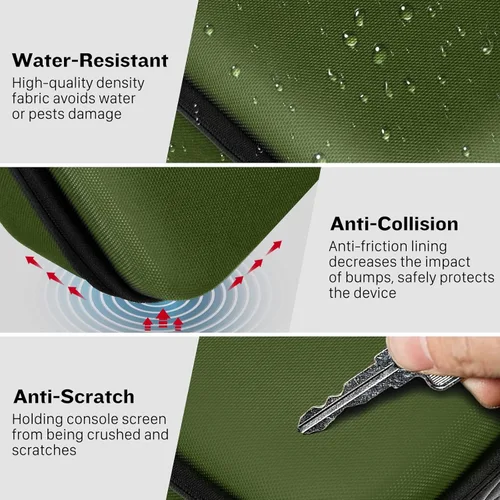 Water-Resistant
High-quality density fabric avoids water or pests damage

Anti-Collision
Anti-friction lining decreases the impact of bumps, safely protects the device

Anti-Scratch
Holding console screen from being crushed and scratches