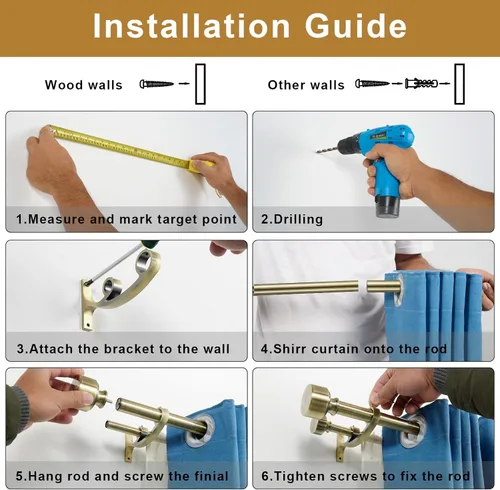 Installation Guide

Wood walls

Other walls

1.Measure and mark target point

2.Drilling

3.Attach the bracket to the wall

4.Shirr curtain onto the rod

5.Hang rod and screw the finial

6.Tighten screws to fix the rod