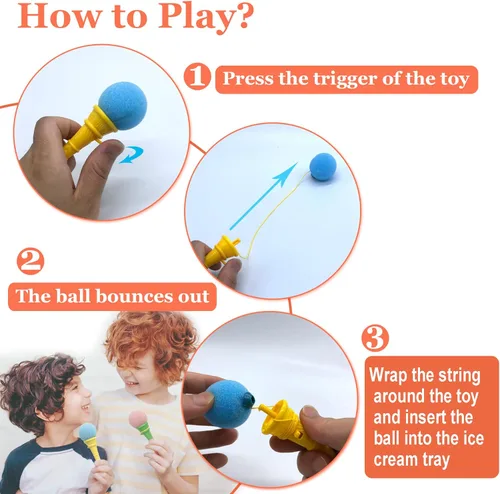 How to Play?

1 Press the trigger of the toy

2 The ball bounces out

3 Wrap the string around the toy and insert the ball into the ice cream tray