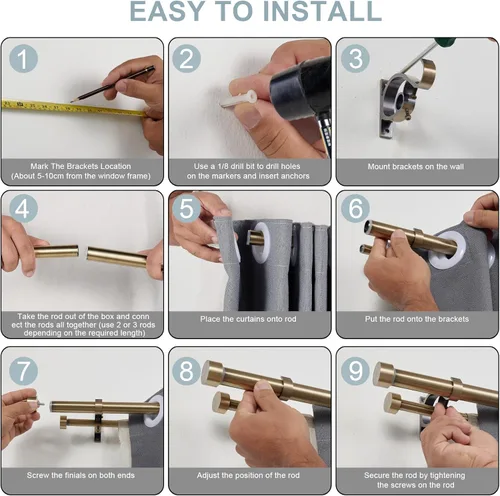 EASY TO INSTALL

1
Mark The Brackets Location
(About 5-10cm from the window frame)

2
Use a 1/8 drill bit to drill holes on the markers and insert anchors

3
Mount brackets on the wall

4
Take the rod out of the box and conn ect the rods all together (use 2 or 3 rods depending on the required length)

5
Place the curtains onto rod

6
Put the rod onto the brackets

7
Screw the finials on both ends

8
Adjust the position of the rod

9
Secure the rod by tightening the screws on the rod