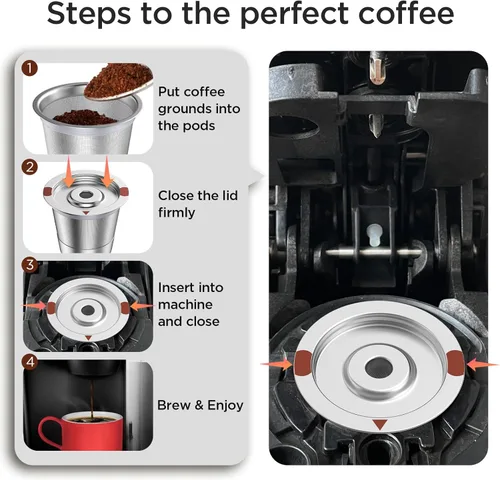 Steps to the perfect coffee

1
Put coffee grounds into the pods

2
Close the lid firmly

3
Insert into machine and close

4
Brew & Enjoy