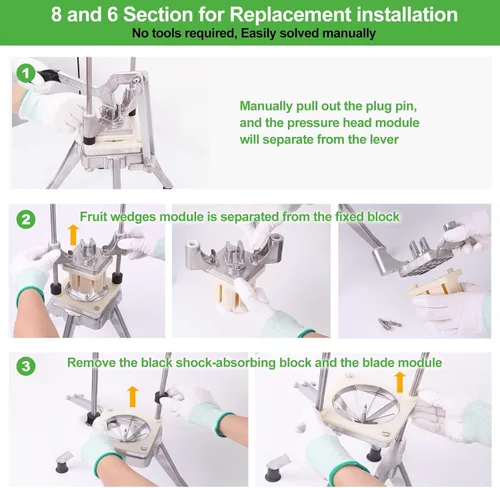 8 and 6 Section for Replacement installation
No tools required, Easily solved manually

1

Manually pull out the plug pin, and the pressure head module will separate from the lever

2

Fruit wedges module is separated from the fixed block

3

Remove the black shock-absorbing block and the blade module