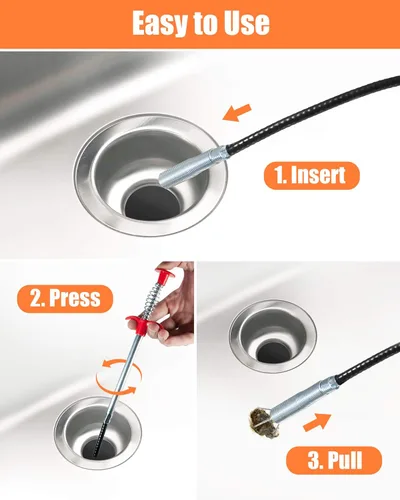 Easy to Use

1. Insert

2. Press

3. Pull