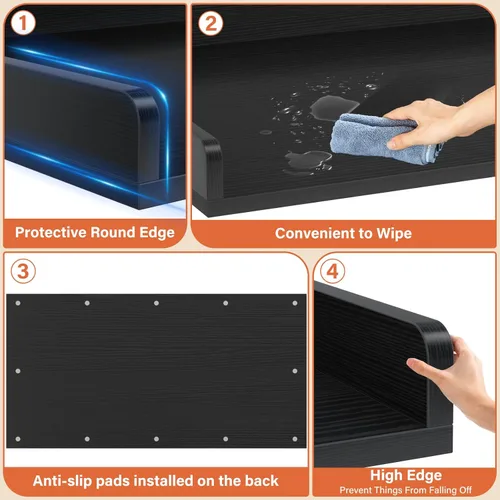 1

Protective Round Edge

2

Convenient to Wipe

3

Anti-slip pads installed on the back

4

High Edge

Prevent Things From Falling Off