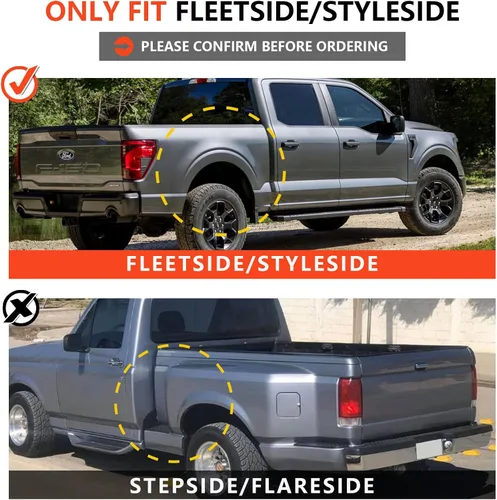 ONLY FIT FLEETSIDE/STYLESIDE

PLEASE CONFIRM BEFORE ORDERING

Ford

F-150

FLEETSIDE/STYLESIDE

STEPSIDE/FLARESIDE