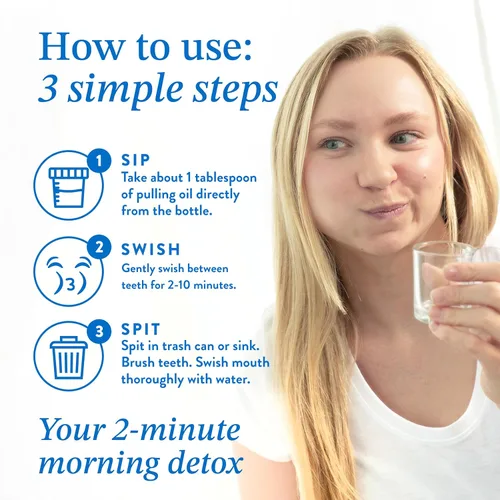 How to use:
3 simple steps

1
SIP
Take about 1 tablespoon of pulling oil directly from the bottle.

2
SWISH
Gently swish between teeth for 2-10 minutes.

3
SPIT
Spit in trash can or sink. Brush teeth. Swish mouth thoroughly with water.

Your 2-minute morning detox