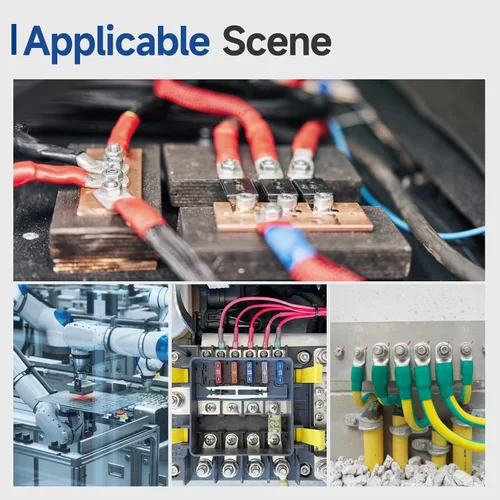 Applicable Scene