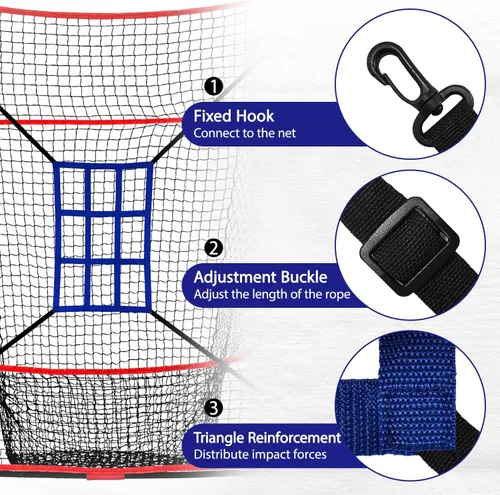 1
Fixed Hook
Connect to the net

2
Adjustment Buckle
Adjust the length of the rope

3
Triangle Reinforcement
Distribute impact forces