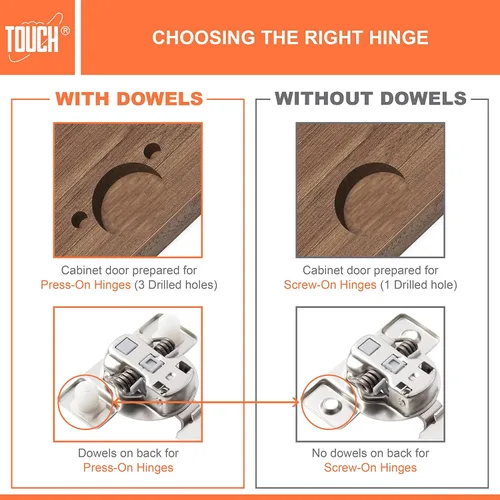 TOUCH®

CHOOSING THE RIGHT HINGE

WITH DOWELS

Cabinet door prepared for Press-On Hinges (3 Drilled holes)

Dowels on back for Press-On Hinges

WITHOUT DOWELS

Cabinet door prepared for Screw-On Hinges (1 Drilled hole)

No dowels on back for Screw-On Hinges