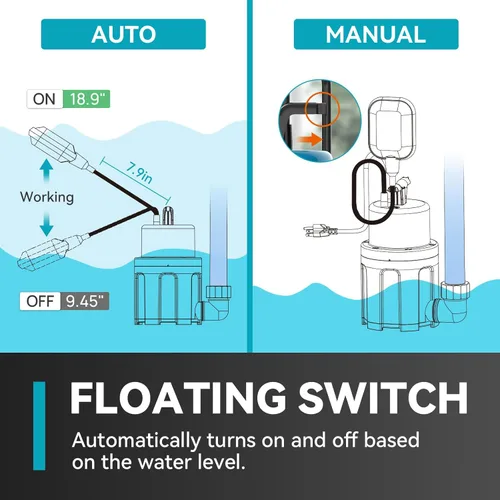 AUTO

ON 18.9"

7.9in

Working

OFF 9.45"

MANUAL

FLOATING SWITCH

Automatically turns on and off based on the water level.