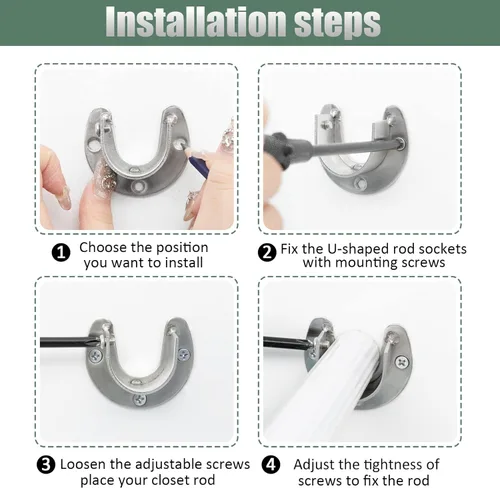 Installation steps

1 Choose the position you want to install

2 Fix the U-shaped rod sockets with mounting screws

3 Loosen the adjustable screws place your closet rod

4 Adjust the tightness of screws to fix the rod