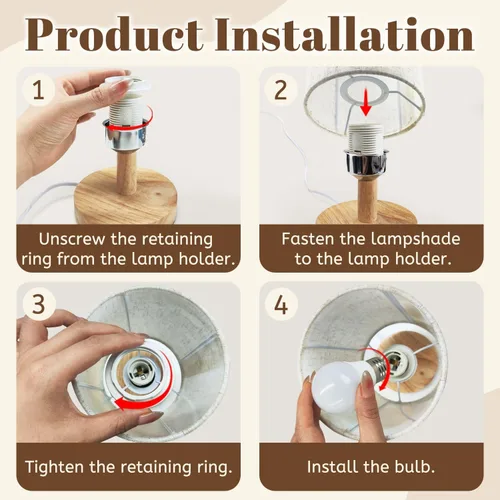 Product Installation

1

Unscrew the retaining ring from the lamp holder.

2

Fasten the lampshade to the lamp holder.

3

Tighten the retaining ring.

4

Install the bulb.