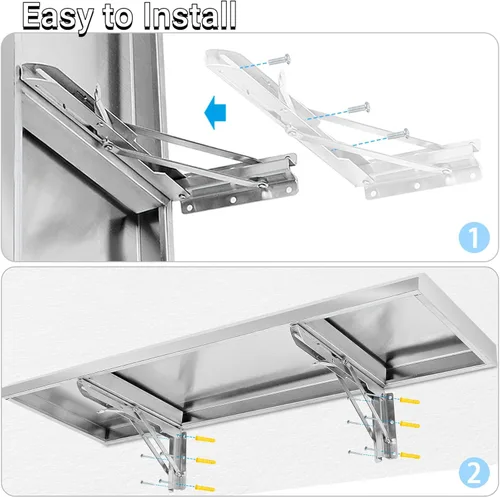 Easy to Install

1

2