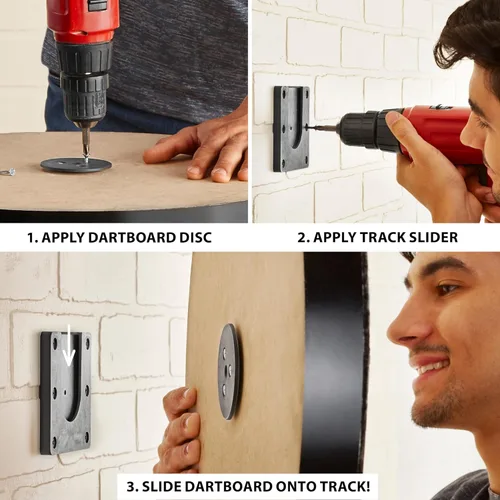 1. APPLY DARTBOARD DISC

2. APPLY TRACK SLIDER

3. SLIDE DARTBOARD ONTO TRACK!