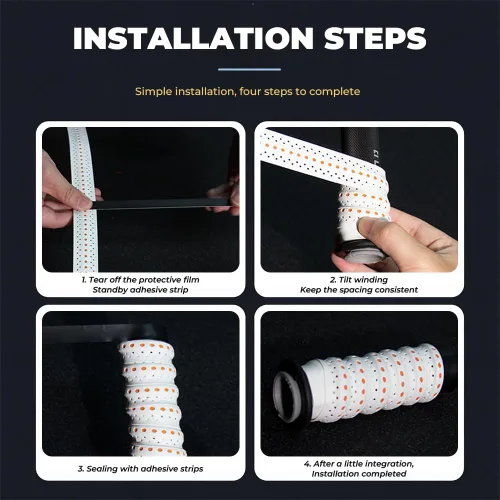 INSTALLATION STEPS

Simple installation, four steps to complete

1. Tear off the protective film
Standby adhesive strip

2. Tilt winding
Keep the spacing consistent

3. Sealing with adhesive strips

4. After a little integration,
Installation completed