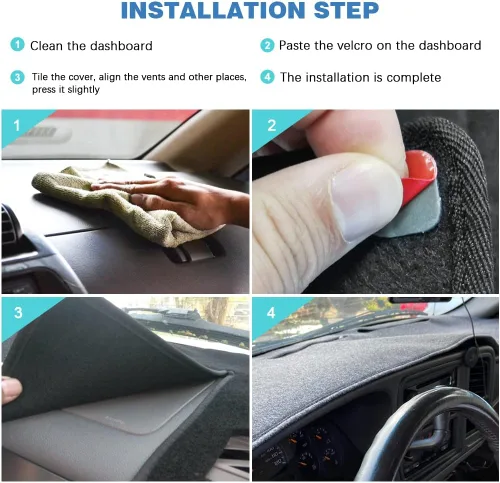 INSTALLATION STEP

1 Clean the dashboard

2 Paste the velcro on the dashboard

3 Tile the cover, align the vents and other places, press it slightly

4 The installation is complete

1

2

3

4