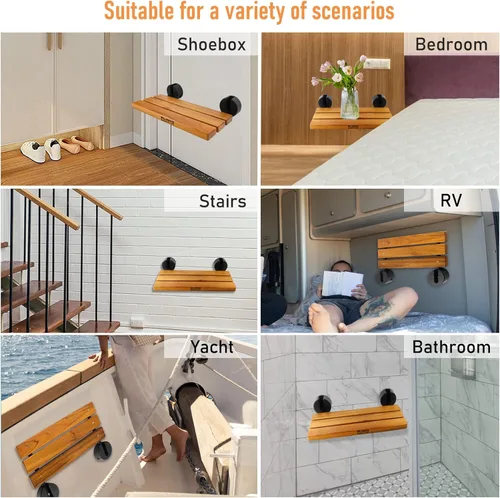 Suitable for a variety of scenarios

Shoebox

Bedroom

Stairs

RV

Yacht

Bathroom