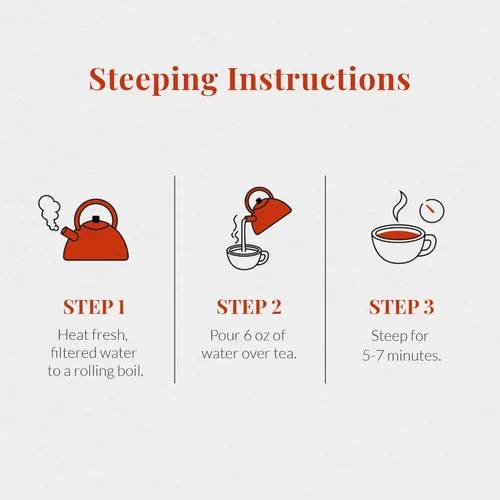 Steeping Instructions

STEP 1
Heat fresh, filtered water to a rolling boil.

STEP 2
Pour 6 oz of water over tea.

STEP 3
Steep for 5-7 minutes.