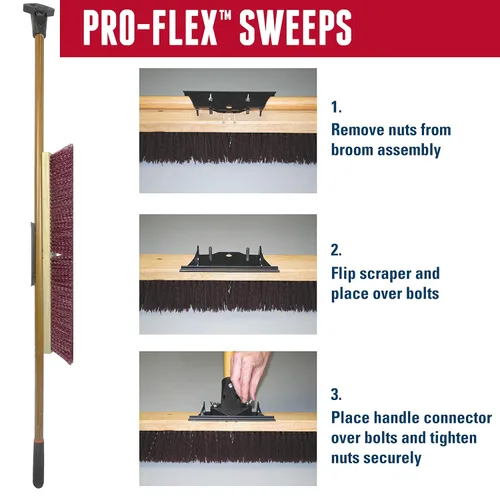 PRO-FLEX™ SWEEPS

1.
Remove nuts from broom assembly

2.
Flip scraper and place over bolts

3.
Place handle connector over bolts and tighten nuts securely