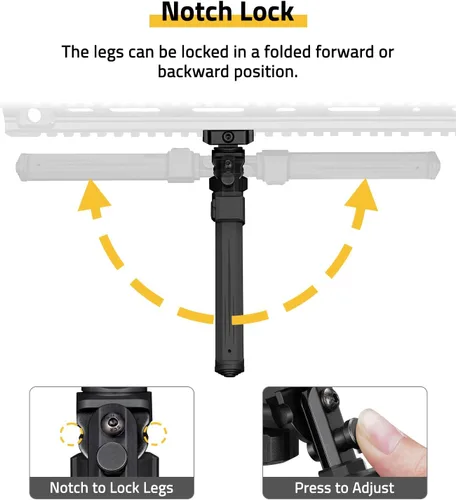 Notch Lock

The legs can be locked in a folded forward or backward position.

Notch to Lock Legs

Press to Adjust