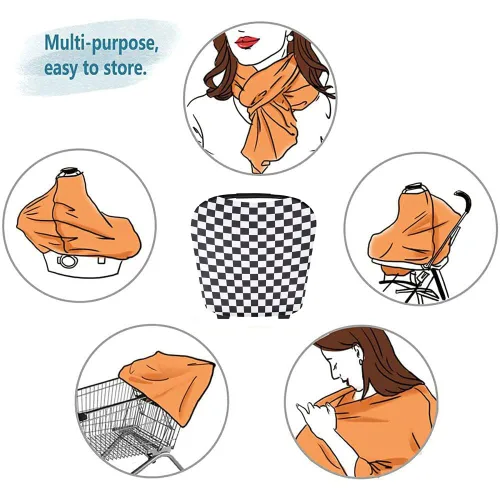 Multi-purpose,
easy to store.