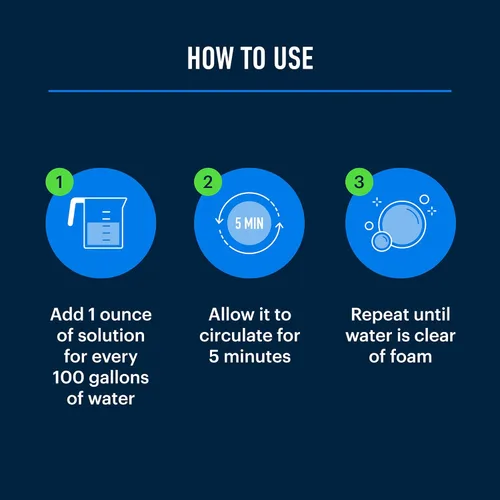 HOW TO USE

1

Add 1 ounce of solution for every 100 gallons of water

2

5 MIN

Allow it to circulate for 5 minutes

3

Repeat until water is clear of foam