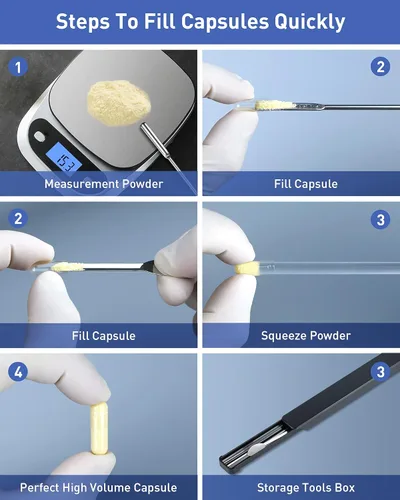 Steps To Fill Capsules Quickly

1
15.3
Measurement Powder

2
Fill Capsule

2
Fill Capsule

3
Squeeze Powder

4
Perfect High Volume Capsule

3
Storage Tools Box