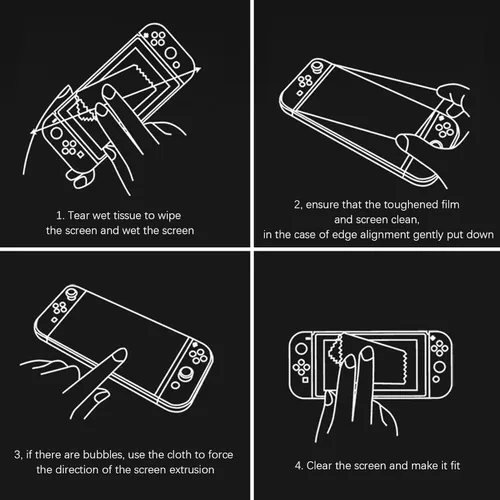 1. Tear wet tissue to wipe the screen and wet the screen

2, ensure that the toughened film and screen clean, in the case of edge alignment gently put down

3, if there are bubbles, use the cloth to force the direction of the screen extrusion

4. Clear the screen and make it fit