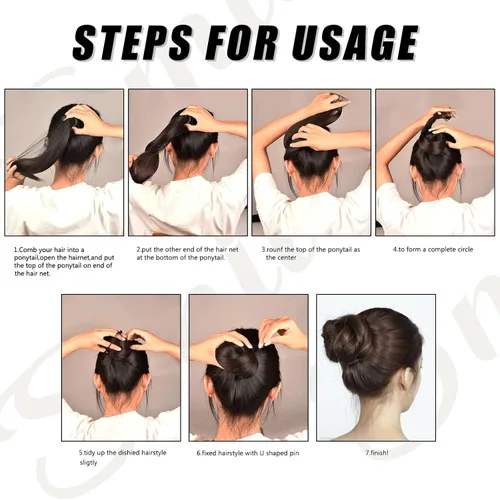 STEPS FOR USAGE

1.Comb your hair into a ponytail,open the hairnet,and put the top of the ponytail on end of the hair net.

2.put the other end of the hair net at the bottom of the ponytail.

3.rounf the top of the ponytail as the center

4.to form a complete circle

5.tidy up the dishied hairstyle sligtly

6.fixed hairstyle with U shaped pin

7.finish!