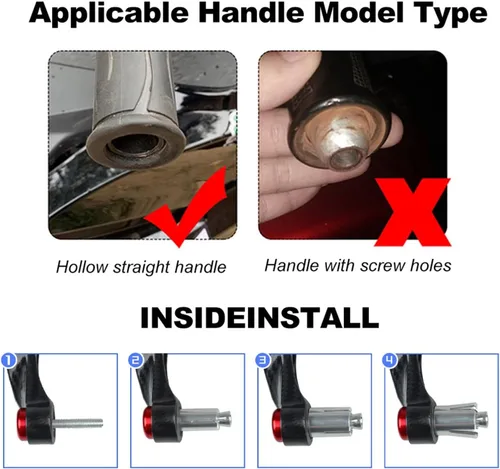 Applicable Handle Model Type

Hollow straight handle

Handle with screw holes

INSIDEINSTALL

1

2

3

4