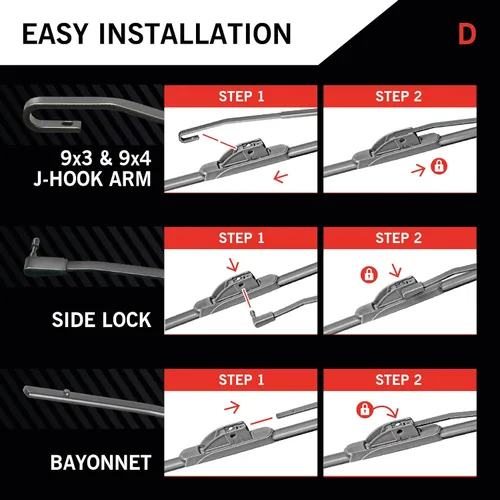 EASY INSTALLATION

D

9x3 & 9x4
J-HOOK ARM

STEP 1

STEP 2

SIDE LOCK

STEP 1

STEP 2

BAYONNET

STEP 1

STEP 2