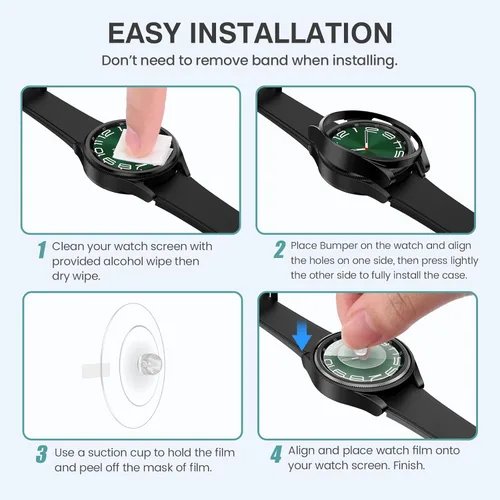 EASY INSTALLATION
Don't need to remove band when installing.

1 Clean your watch screen with provided alcohol wipe then dry wipe.

2 Place Bumper on the watch and align the holes on one side, then press lightly the other side to fully install the case.

3 Use a suction cup to hold the film and peel off the mask of film.

4 Align and place watch film onto your watch screen. Finish.