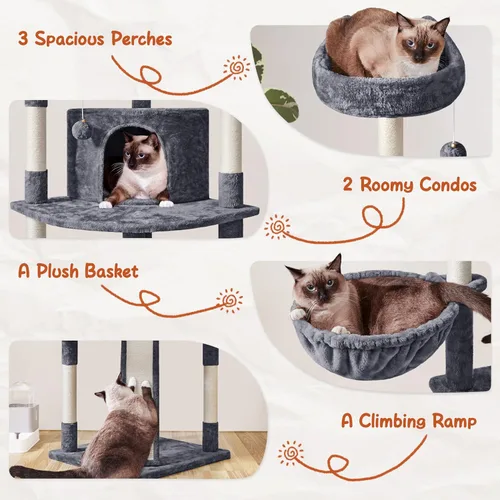 3 Spacious Perches

2 Roomy Condos

A Plush Basket

A Climbing Ramp