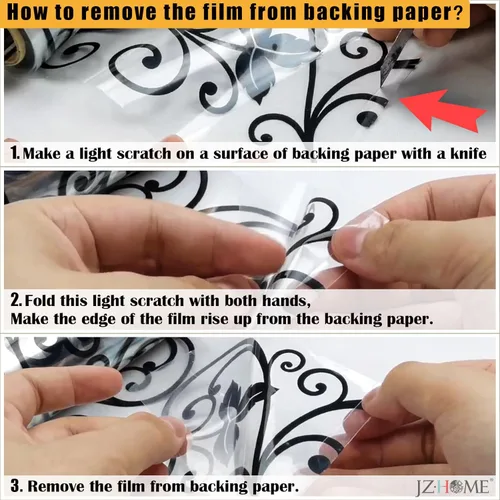 How to remove the film from backing paper?

1. Make a light scratch on a surface of backing paper with a knife

2. Fold this light scratch with both hands,
Make the edge of the film rise up from the backing paper.

3. Remove the film from backing paper.

JZ·HOME