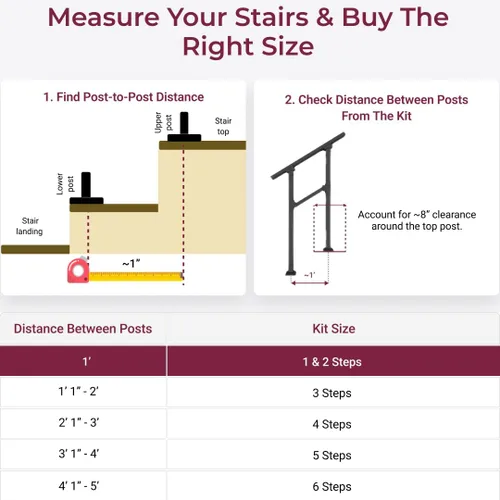 Measure Your Stairs & Buy The Right Size

1. Find Post-to-Post Distance

Upper post

Stair top

Lower post

Stair landing

~1"

2. Check Distance Between Posts From The Kit

Account for ~8" clearance around the top post.

~1'

| Distance Between Posts | Kit Size |
|---|---|
| 1' | 1 & 2 Steps |
| 1' 1" - 2' | 3 Steps |
| 2' 1" - 3' | 4 Steps |
| 3' 1" - 4' | 5 Steps |
| 4' 1" - 5' | 6 Steps |